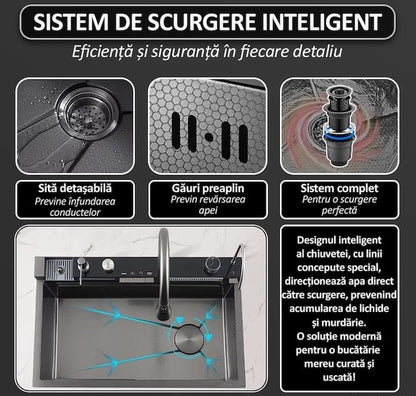 SISTEM DE SCURGERE INTELIGENT

Eficiență și siguranță în fiecare detaliu

Sită detașabilă
Previne înfundarea conductelor

Găuri preaplin
Previn revărsarea apei

Sistem complet
Pentru o scurgere perfectă

Designul inteligent al chiuvetei, cu linii concepute special, direcționează apa direct către scurgere, prevenind acumularea de lichide și murdărie.
O soluție modernă pentru o bucătărie mereu curată și uscată!