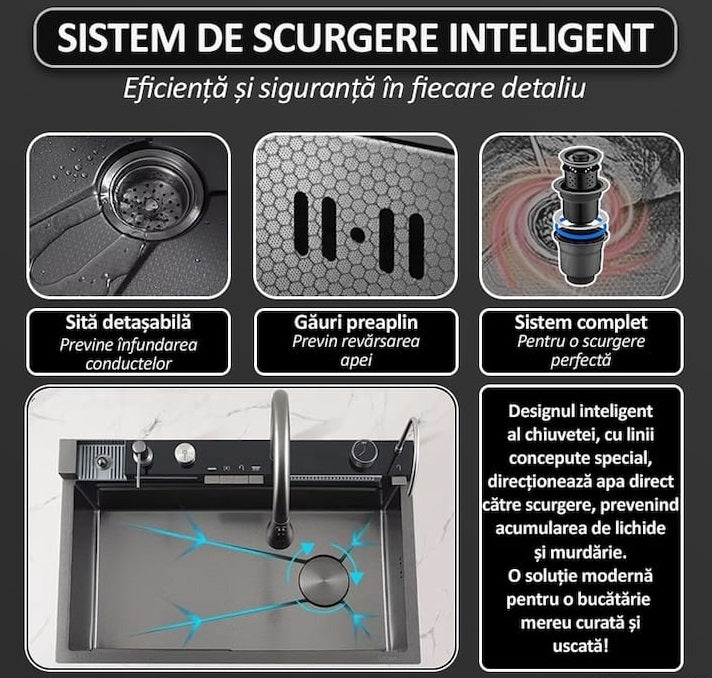 SISTEM DE SCURGERE INTELIGENT

Eficiență și siguranță în fiecare detaliu

Sită detașabilă
Previne înfundarea conductelor

Găuri preaplin
Previn revărsarea apei

Sistem complet
Pentru o scurgere perfectă

Designul inteligent al chiuvetei, cu linii concepute special, direcționează apa direct către scurgere, prevenind acumularea de lichide și murdărie.
O soluție modernă pentru o bucătărie mereu curată și uscată!