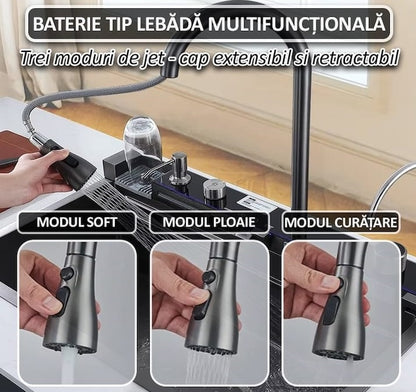 BATERIE TIP LEBĂDĂ MULTIFUNCȚIONALĂ

Trei moduri de jet - cap extensibil si retractabil

MODUL SOFT

MODUL PLOAIE

MODUL CURĂȚARE