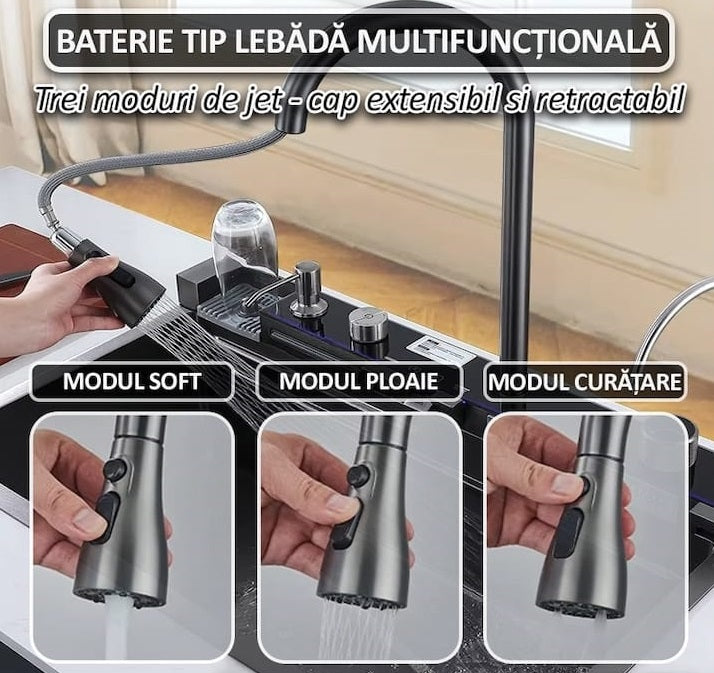 BATERIE TIP LEBĂDĂ MULTIFUNCȚIONALĂ

Trei moduri de jet - cap extensibil si retractabil

MODUL SOFT

MODUL PLOAIE

MODUL CURĂȚARE